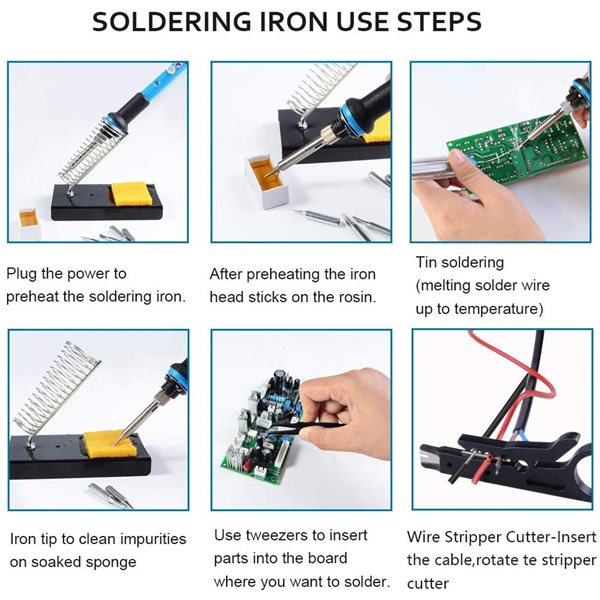 SOLDERING IRON USE STEPS

Plug the power to preheat the soldering iron.

After preheating the iron head sticks on the rosin.

Tin soldering (melting solder wire up to temperature)

Iron tip to clean impurities on soaked sponge

Use tweezers to insert parts into the board where you want to solder.

Wire Stripper Cutter-Insert the cable,rotate te stripper cutter